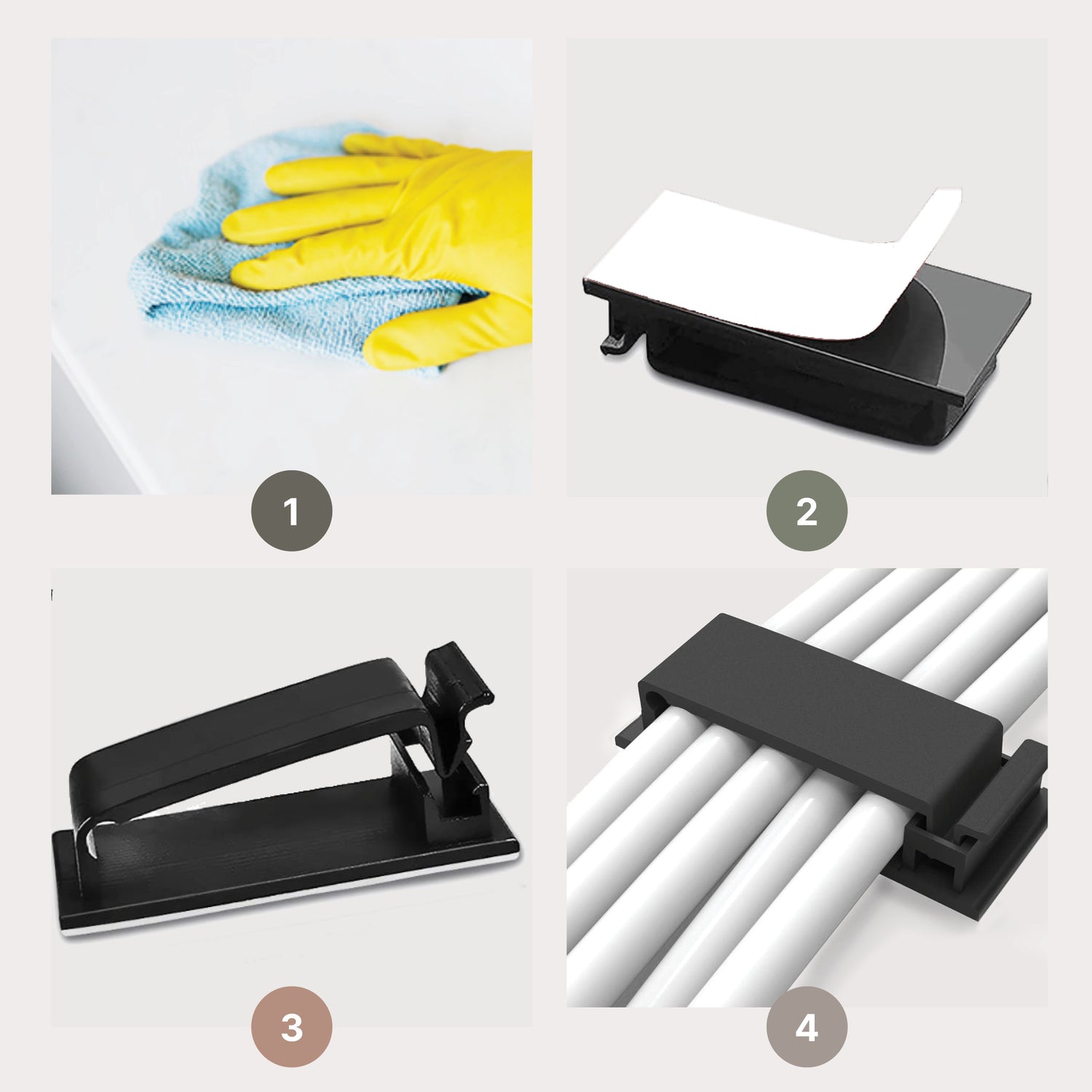 1

2

3

4