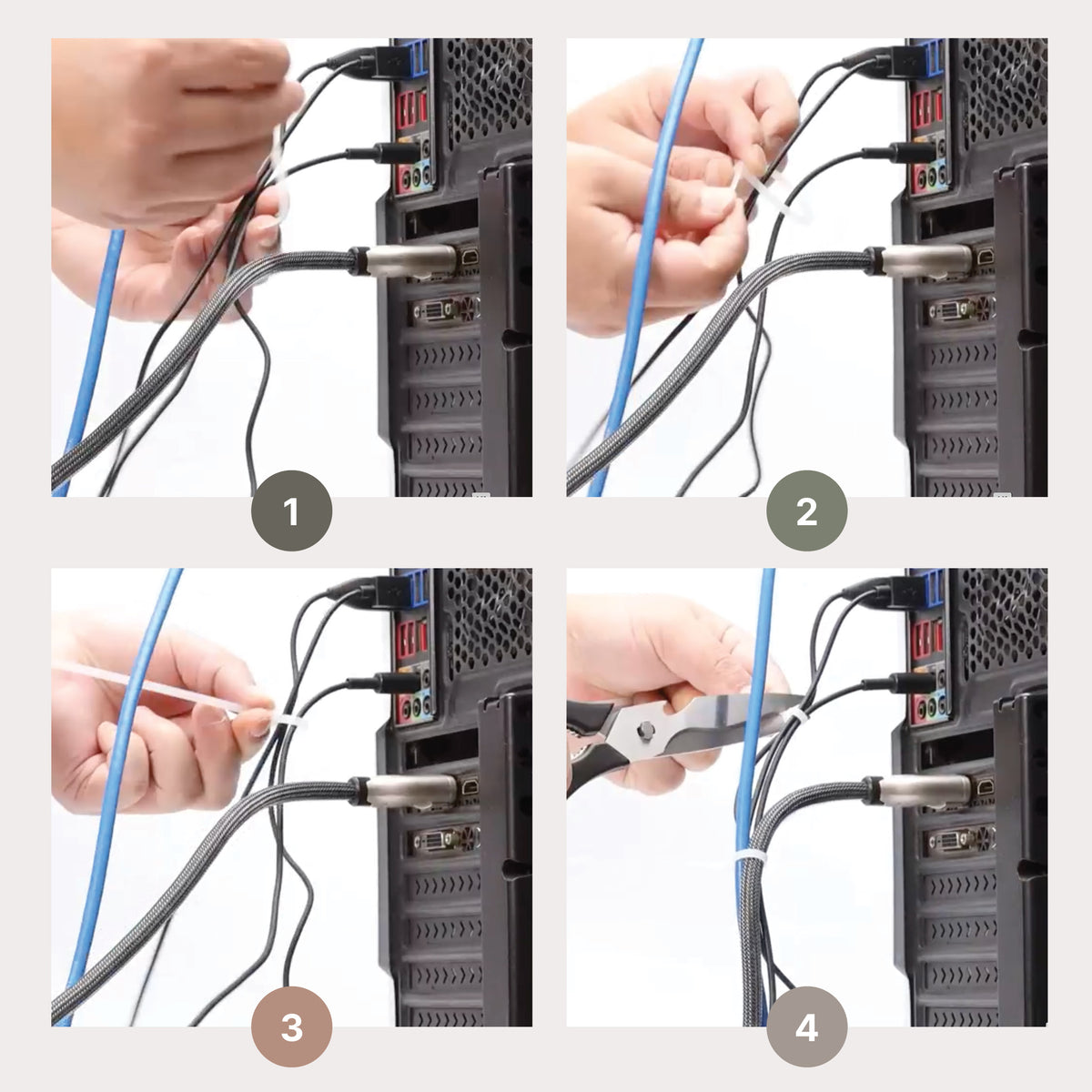 1

2

3

4